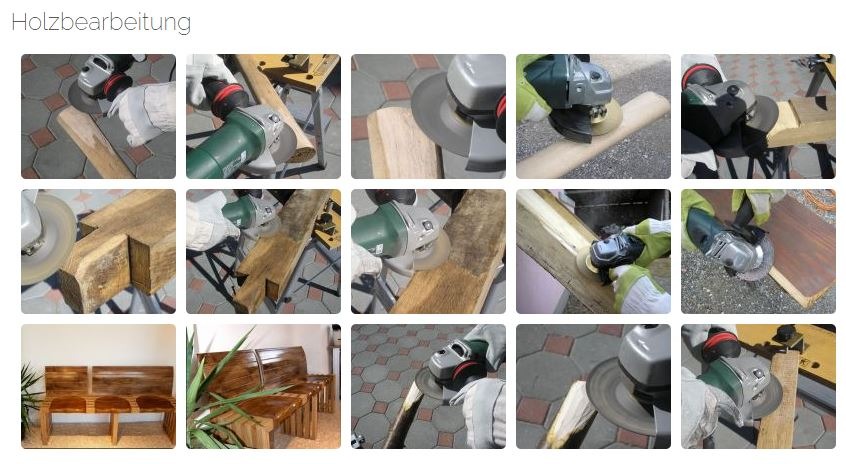 Holzbearbeitung